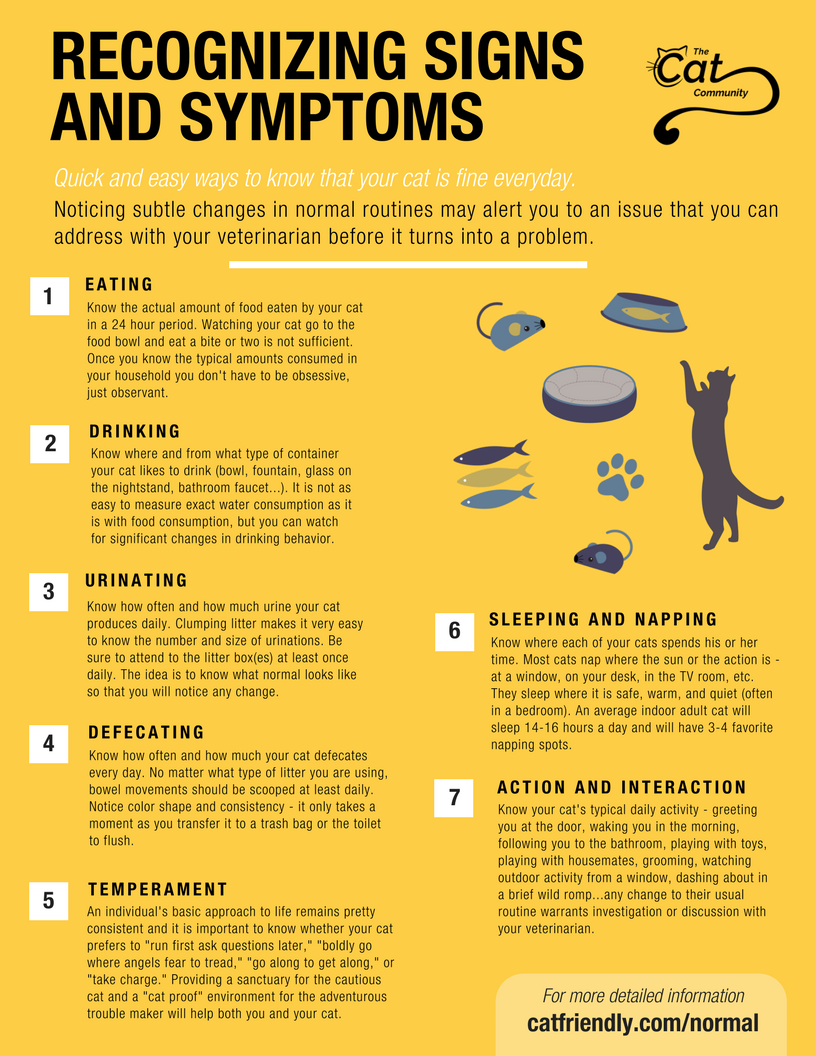 RECOGNIZING SIGNS AND SYMPTOMS

The Cat Community

Quick and easy ways to know that your cat is fine everyday.

Noticing subtle changes in normal routines may alert you to an issue that you can address with your veterinarian before it turns into a problem.

1 EATING
Know the actual amount of food eaten by your cat in a 24 hour period. Watching your cat go to the food bowl and eat a bite or two is not sufficient. Once you know the typical amounts consumed in your household you don't have to be obsessive, just observant.

2 DRINKING
Know where and from what type of container your cat likes to drink (bowl, fountain, glass on the nightstand, bathroom faucet...). It is not as easy to measure exact water consumption as it is with food consumption, but you can watch for significant changes in drinking behavior.

3 URINATING
Know how often and how much urine your cat produces daily. Clumping litter makes it very easy to know the number and size of urinations. Be sure to attend to the litter box(es) at least once daily. The idea is to know what normal looks like so that you will notice any change.

4 DEFECATING
Know how often and how much your cat defecates every day. No matter what type of litter you are using, bowel movements should be scooped at least daily. Notice color shape and consistency - it only takes a moment as you transfer it to a trash bag or the toilet to flush.

5 TEMPERAMENT
An individual's basic approach to life remains pretty consistent and it is important to know whether your cat prefers to "run first ask questions later," "boldly go where angels fear to tread," "go along to get along," or "take charge." Providing a sanctuary for the cautious cat and a "cat proof" environment for the adventurous trouble maker will help both you and your cat.

6 SLEEPING AND NAPPING
Know where each of your cats spends his or her time. Most cats nap where the sun or the action is - at a window, on your desk, in the TV room, etc. They sleep where it is safe, warm, and quiet (often in a bedroom). An average indoor adult cat will sleep 14-16 hours a day and will have 3-4 favorite napping spots.

7 ACTION AND INTERACTION
Know your cat's typical daily activity - greeting you at the door, waking you in the morning, following you to the bathroom, playing with toys, playing with housemates, grooming, watching outdoor activity from a window, dashing about in a brief wild romp...any change to their usual routine warrants investigation or discussion with your veterinarian.

For more detailed information
catfriendly.com/normal